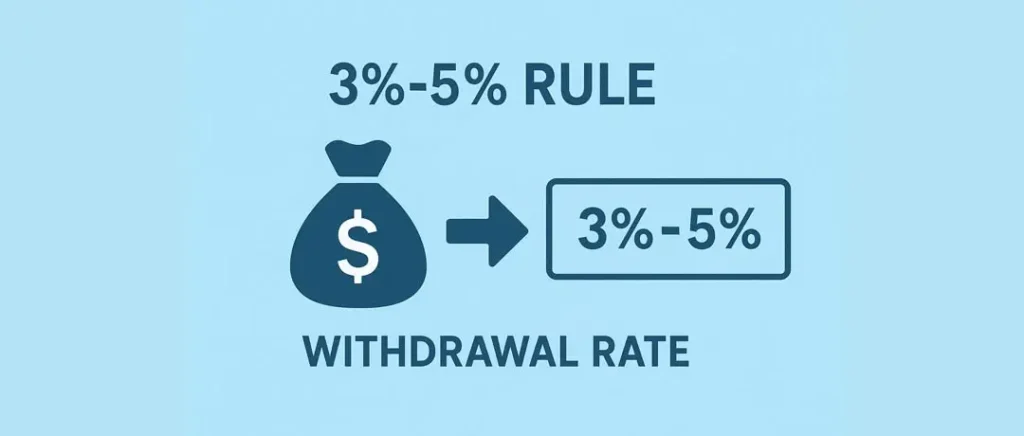 3%-5% RULE

$

3%-5%

WITHDRAWAL RATE